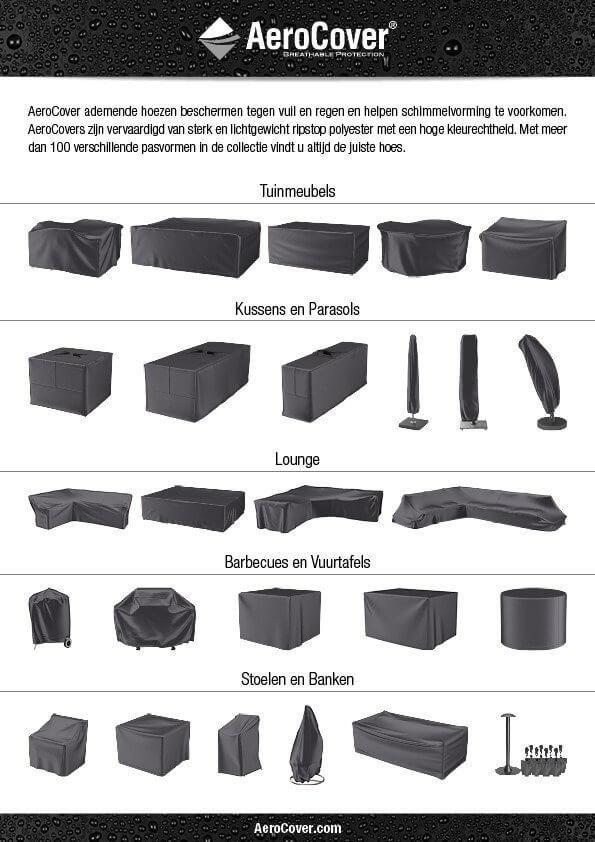 AeroCover®
BREATHABLE PROTECTION

AeroCover ademende hoezen beschermen tegen vuil en regen en helpen schimmelvorming te voorkomen. AeroCovers zijn vervaardigd van sterk en lichtgewicht ripstop polyester met een hoge kleurechtheid. Met meer dan 100 verschillende pasvormen in de collectie vindt u altijd de juiste hoes.

Tuinmeubels

Kussens en Parasols

Lounge

Barbecues en Vuurtafels

Stoelen en Banken

AeroCover.com